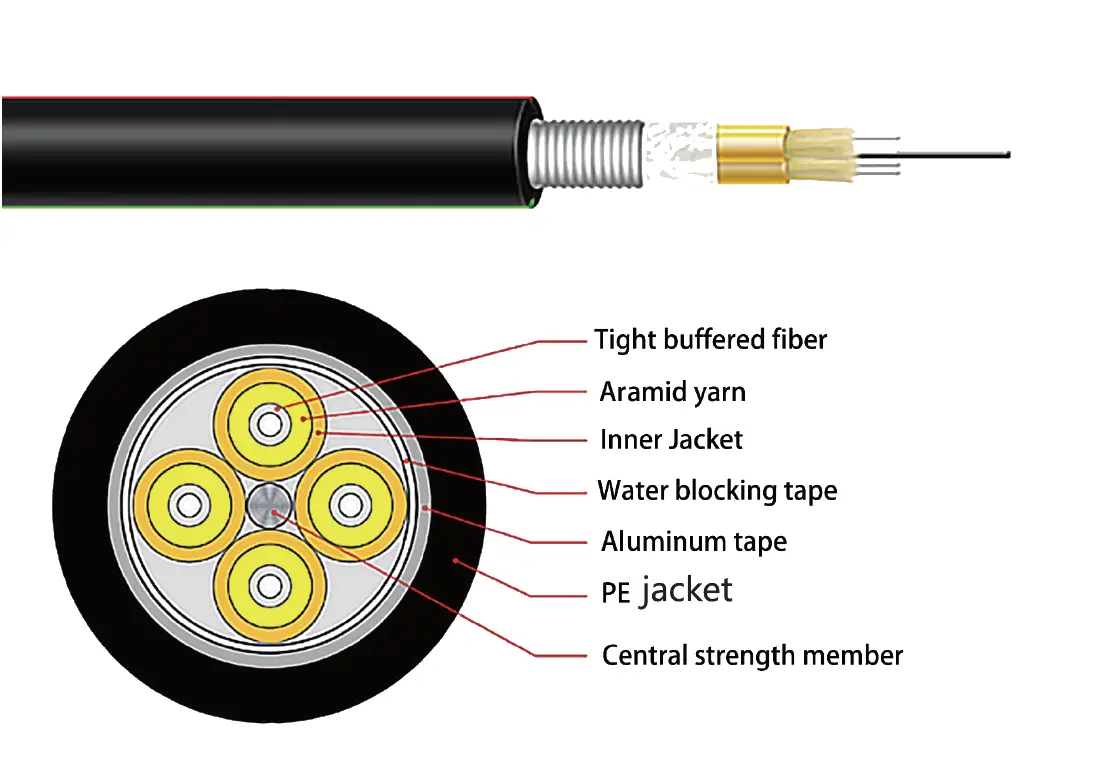 Tight buffered fiber
Aramid yarn
Inner Jacket
Water blocking tape
Aluminum tape
PE jacket
Central strength member