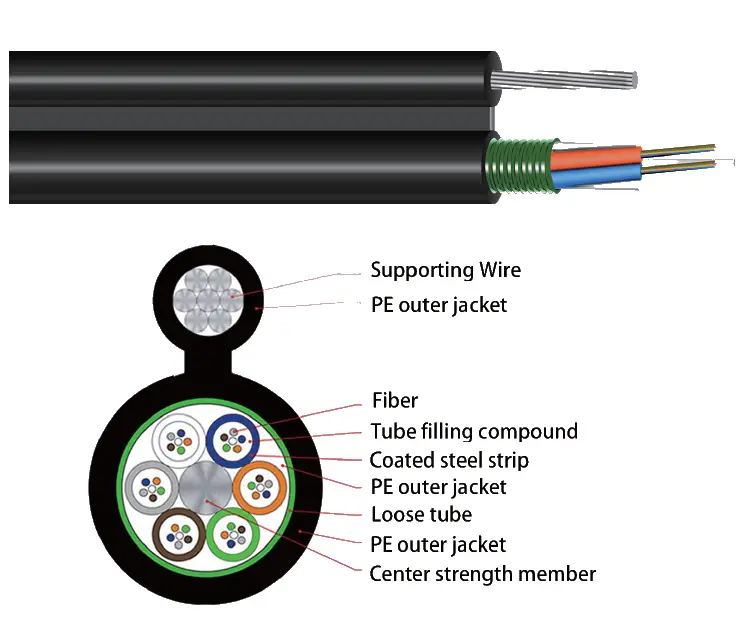 Supporting Wire
PE outer jacket

Fiber
Tube filling compound
Coated steel strip
PE outer jacket
Loose tube
PE outer jacket
Center strength member