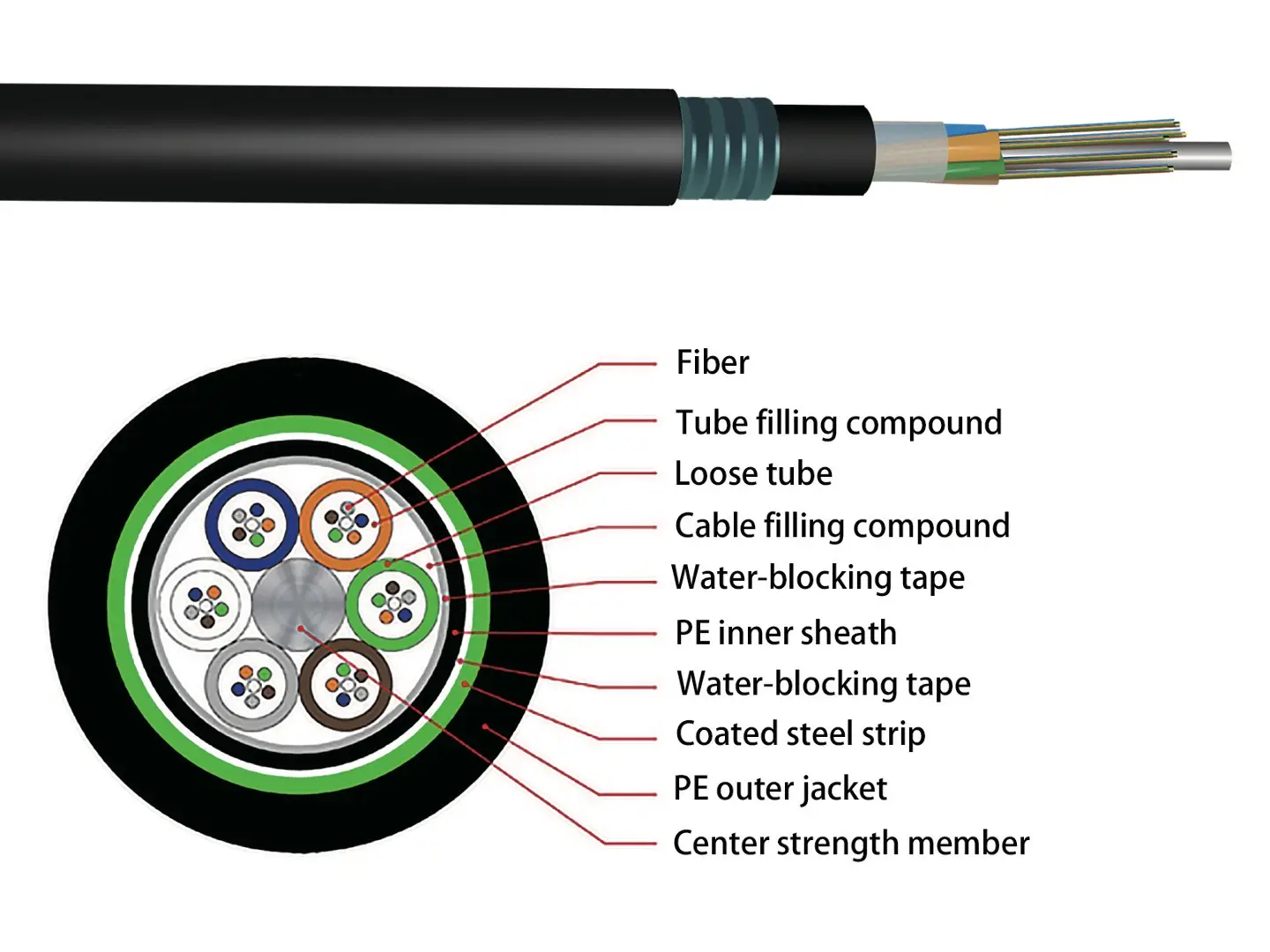 Fiber
Tube filling compound
Loose tube
Cable filling compound
Water-blocking tape
PE inner sheath
Water-blocking tape
Coated steel strip
PE outer jacket
Center strength member