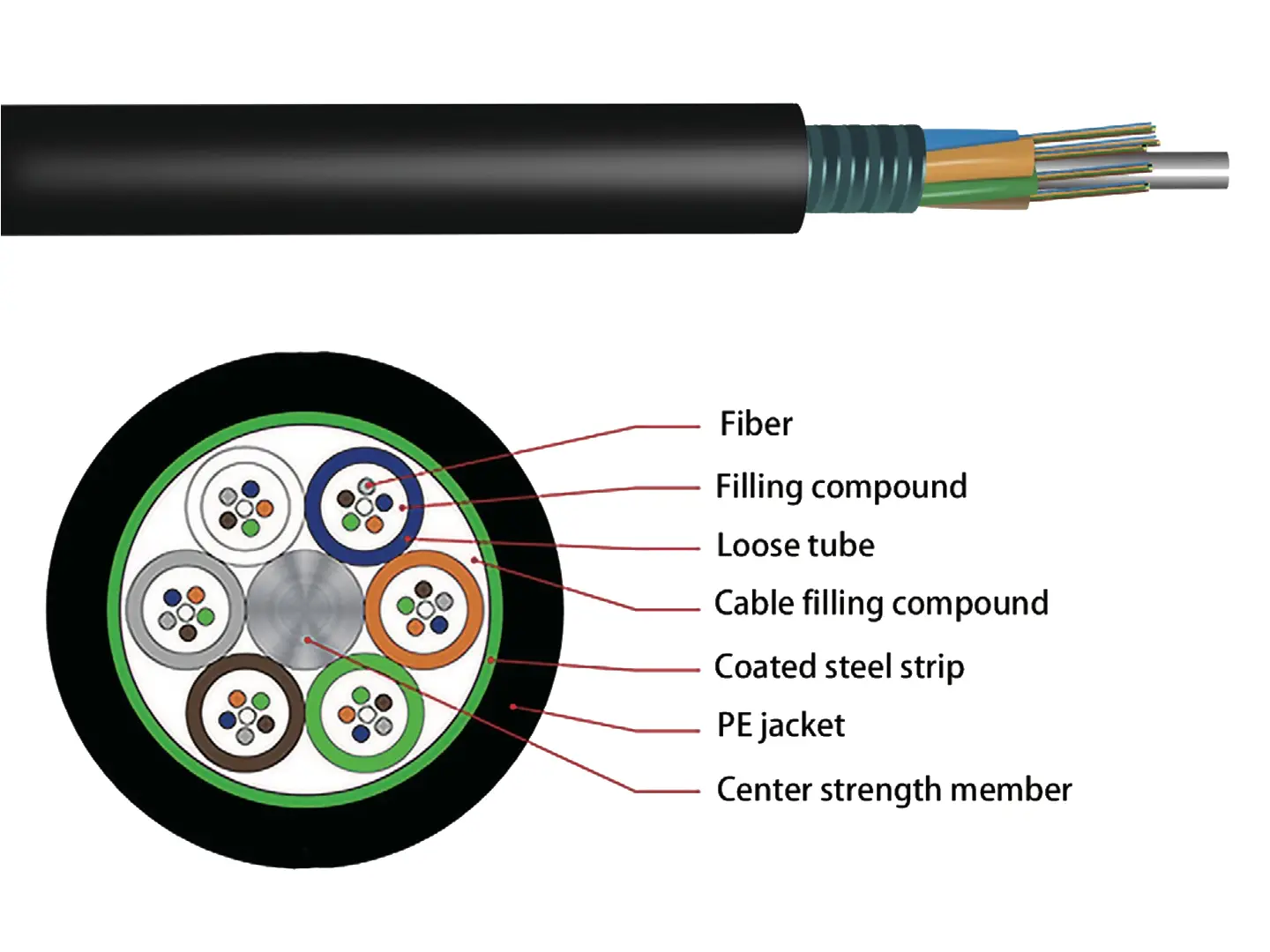 Fiber

Filling compound

Loose tube

Cable filling compound

Coated steel strip

PE jacket

Center strength member