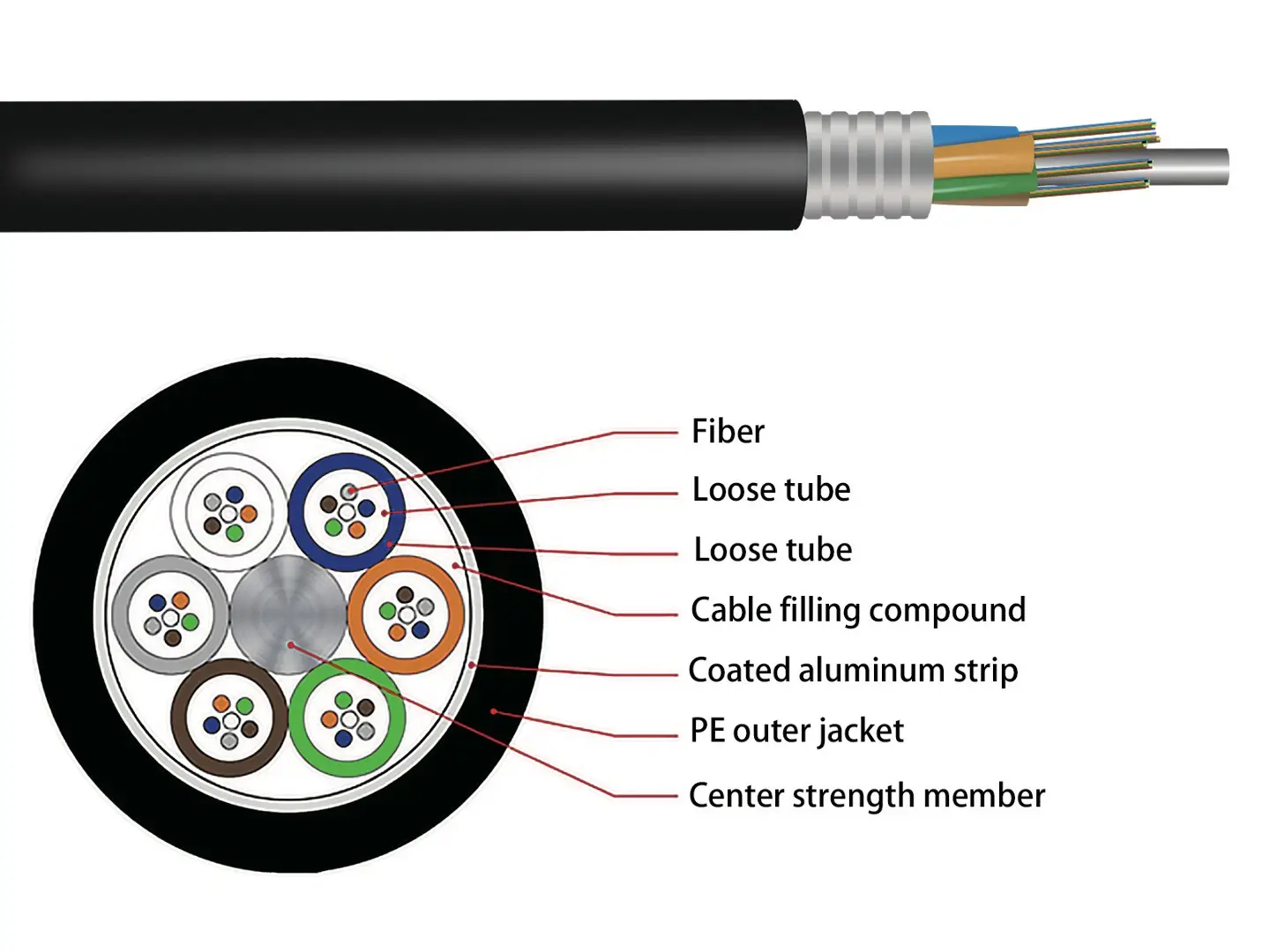 Fiber
Loose tube
Loose tube
Cable filling compound
Coated aluminum strip
PE outer jacket
Center strength member