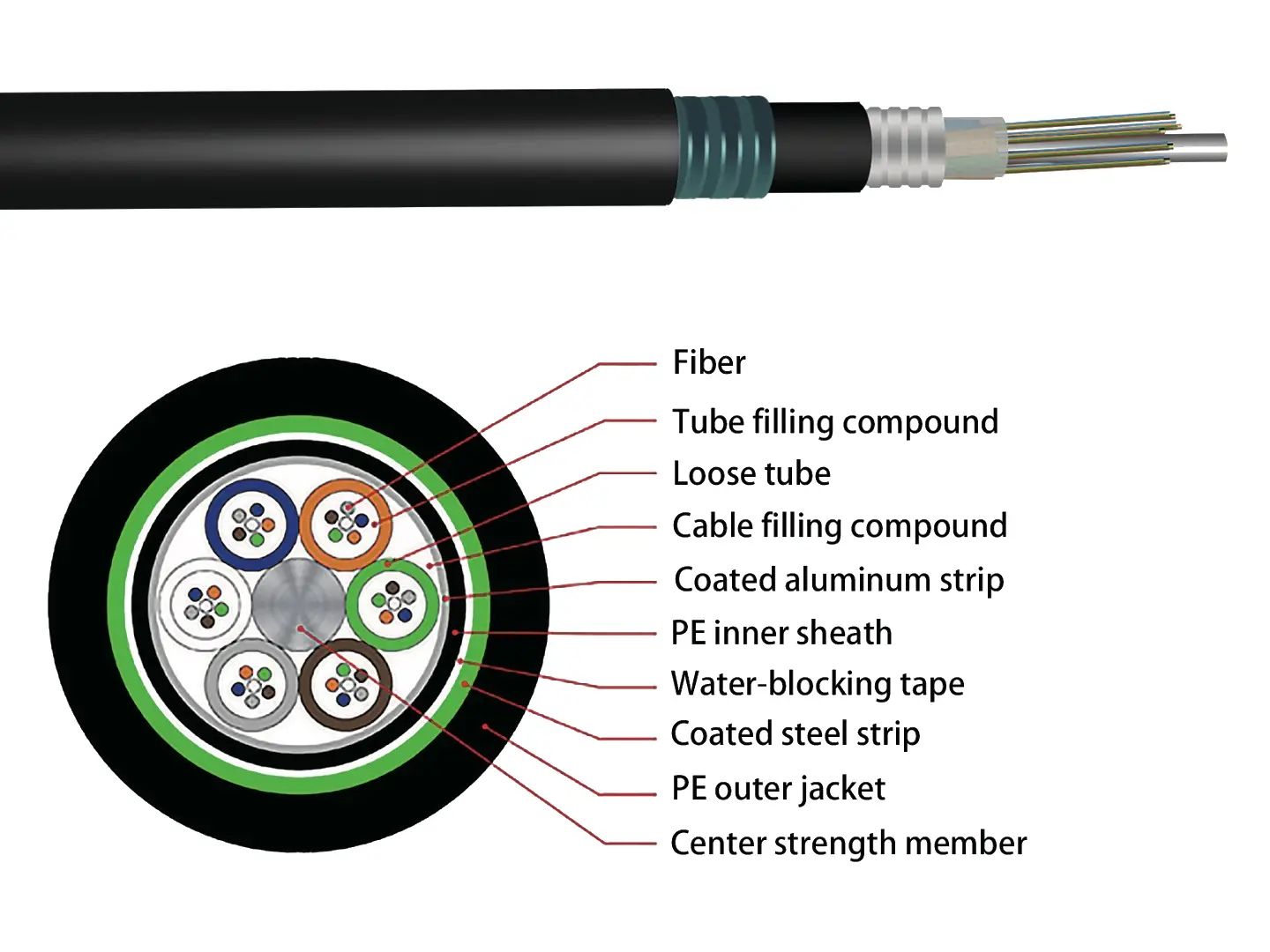 Fiber
Tube filling compound
Loose tube
Cable filling compound
Coated aluminum strip
PE inner sheath
Water-blocking tape
Coated steel strip
PE outer jacket
Center strength member